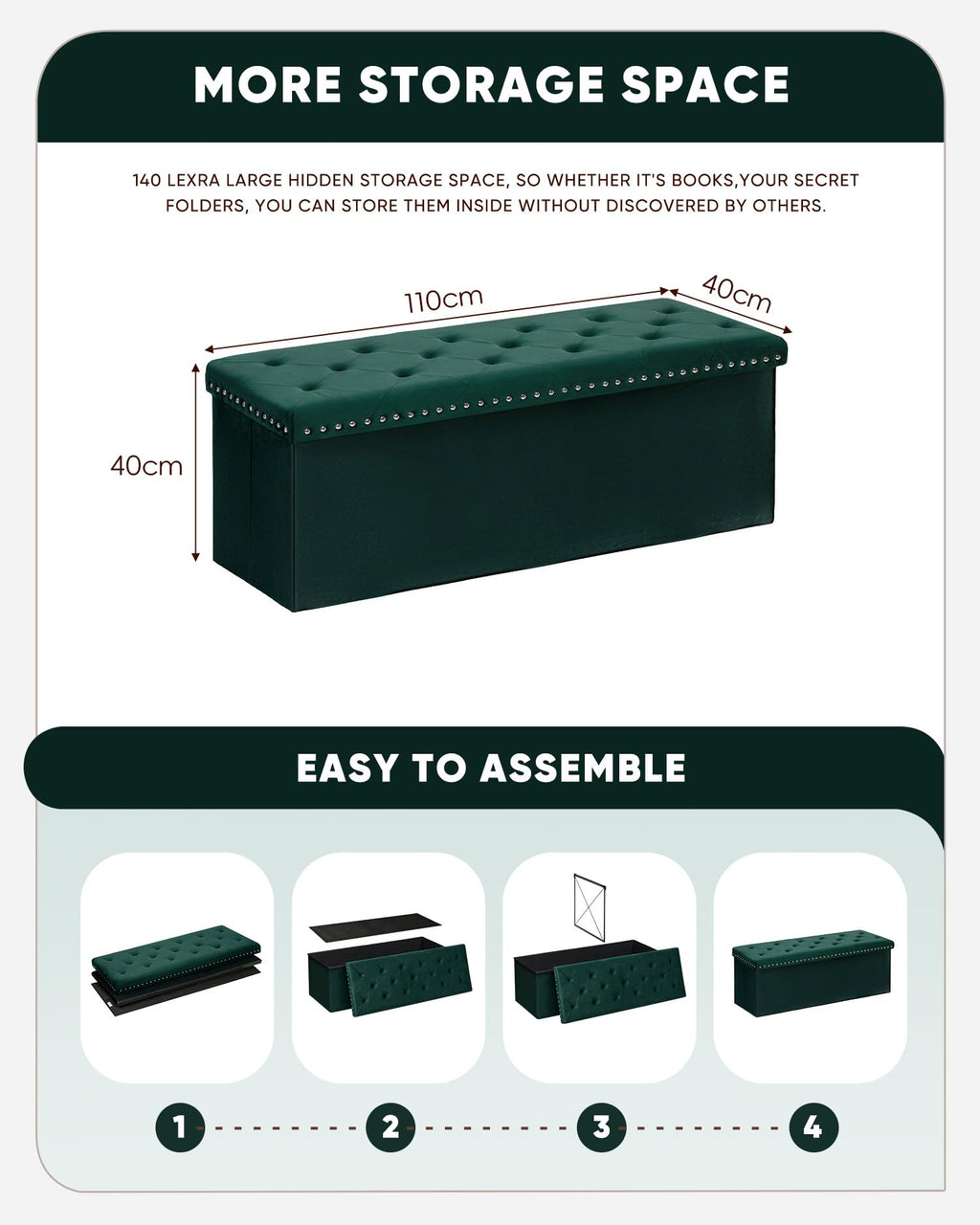 MORE STORAGE SPACE

140 LEXRA LARGE HIDDEN STORAGE SPACE, SO WHETHER IT'S BOOKS,YOUR SECRET FOLDERS, YOU CAN STORE THEM INSIDE WITHOUT DISCOVERED BY OTHERS.

110cm

40cm

40cm

EASY TO ASSEMBLE

1

2

3

4