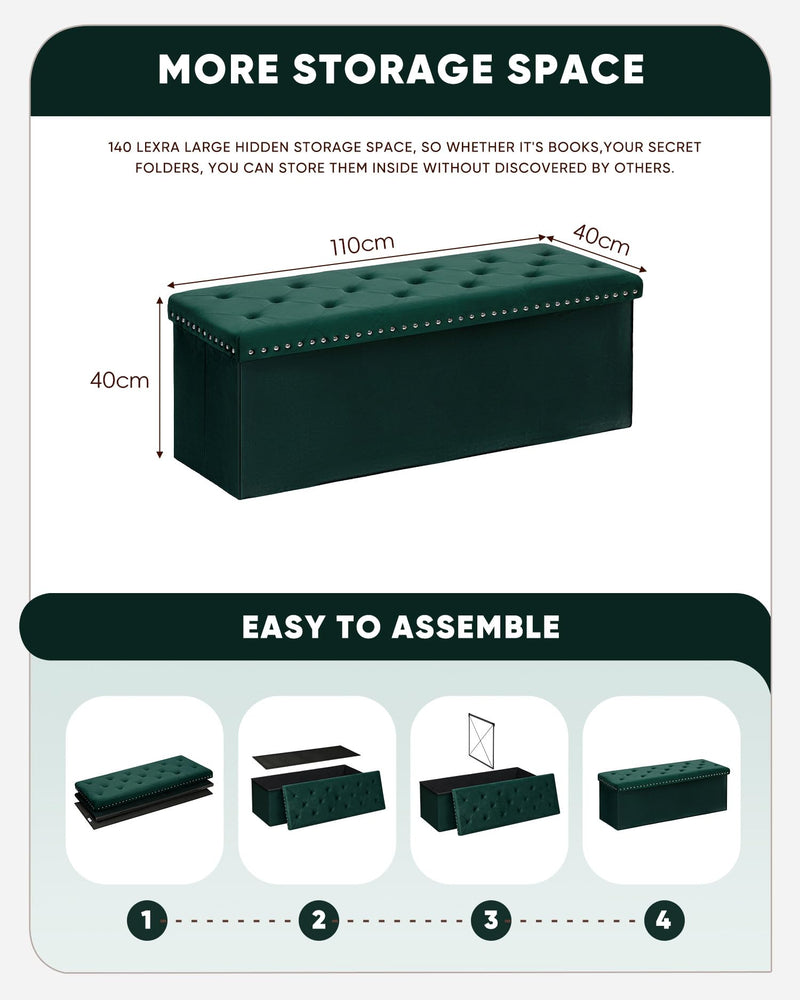 MORE STORAGE SPACE

140 LEXRA LARGE HIDDEN STORAGE SPACE, SO WHETHER IT'S BOOKS,YOUR SECRET FOLDERS, YOU CAN STORE THEM INSIDE WITHOUT DISCOVERED BY OTHERS.

110cm

40cm

40cm

EASY TO ASSEMBLE

1

2

3

4