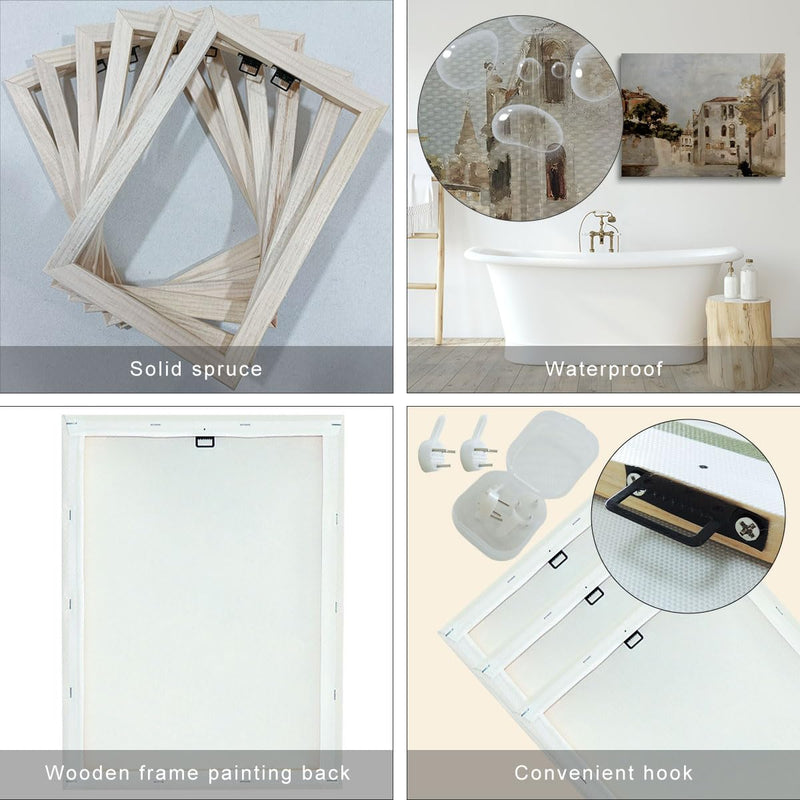 Solid spruce

Waterproof

Wooden frame painting back

Convenient hook