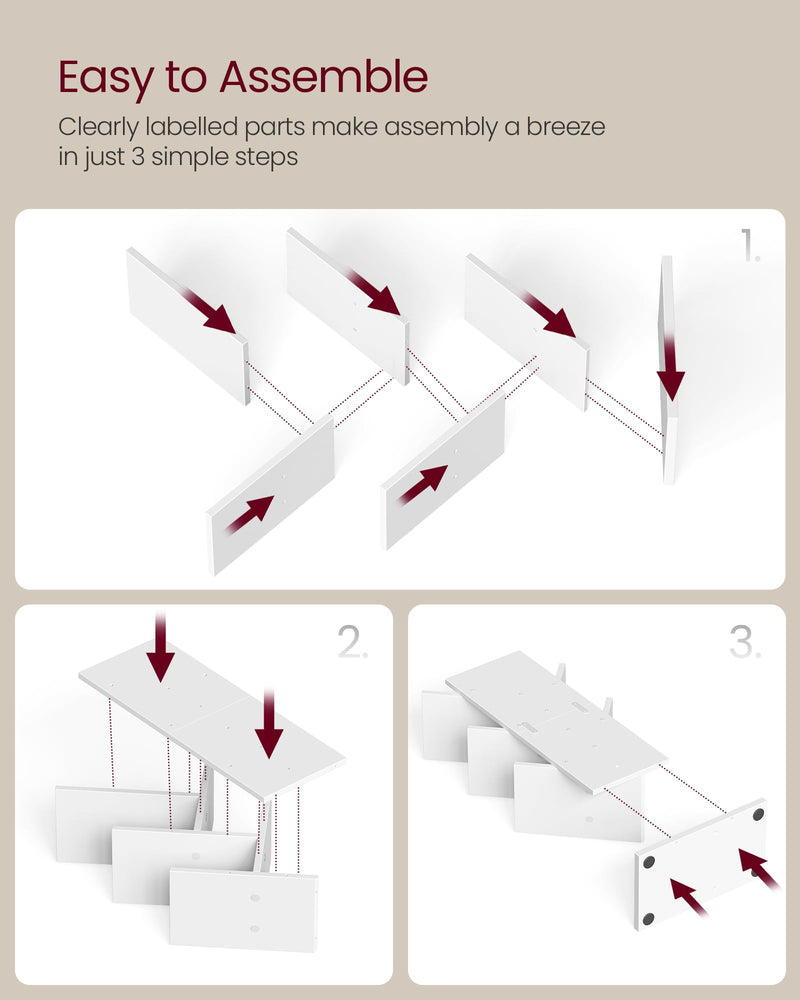 Easy to Assemble

Clearly labelled parts make assembly a breeze in just 3 simple steps

1.

2.

3.