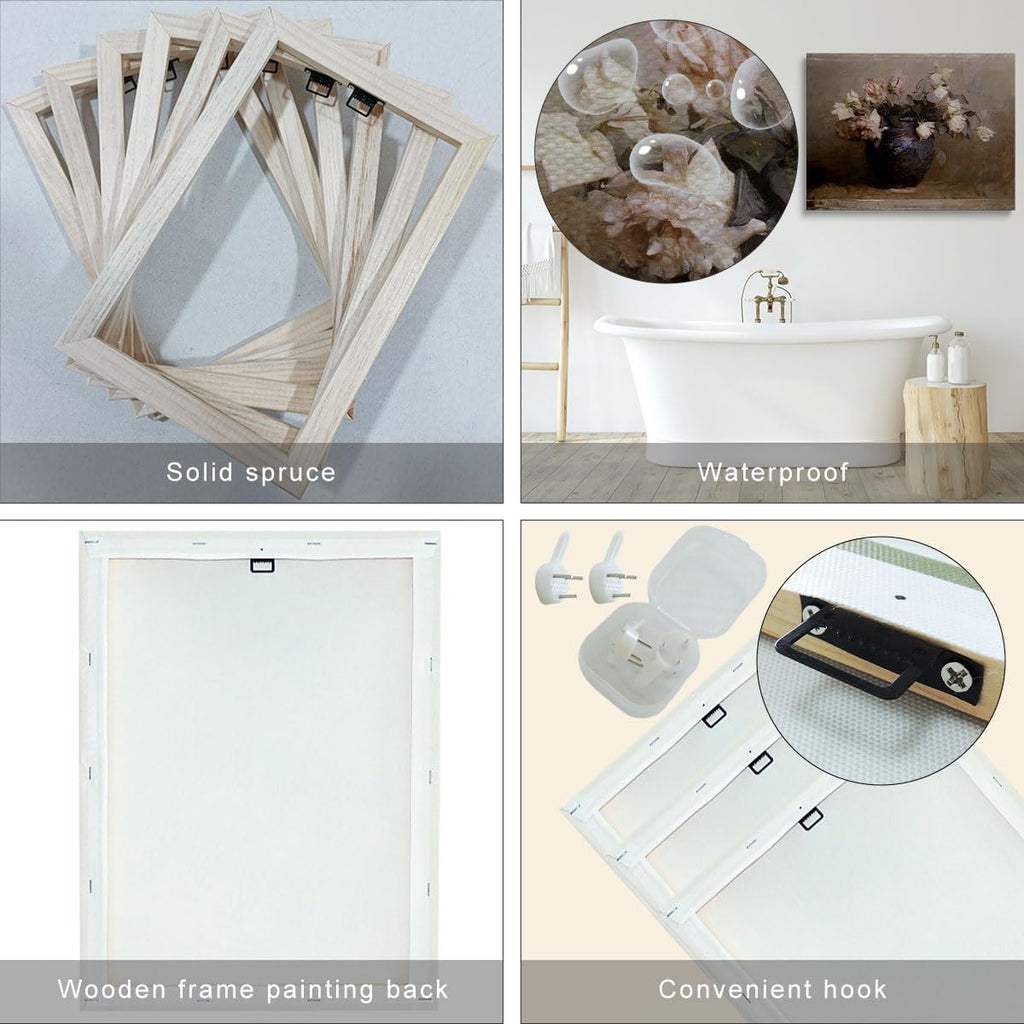 Solid spruce

Waterproof

Wooden frame painting back

Convenient hook