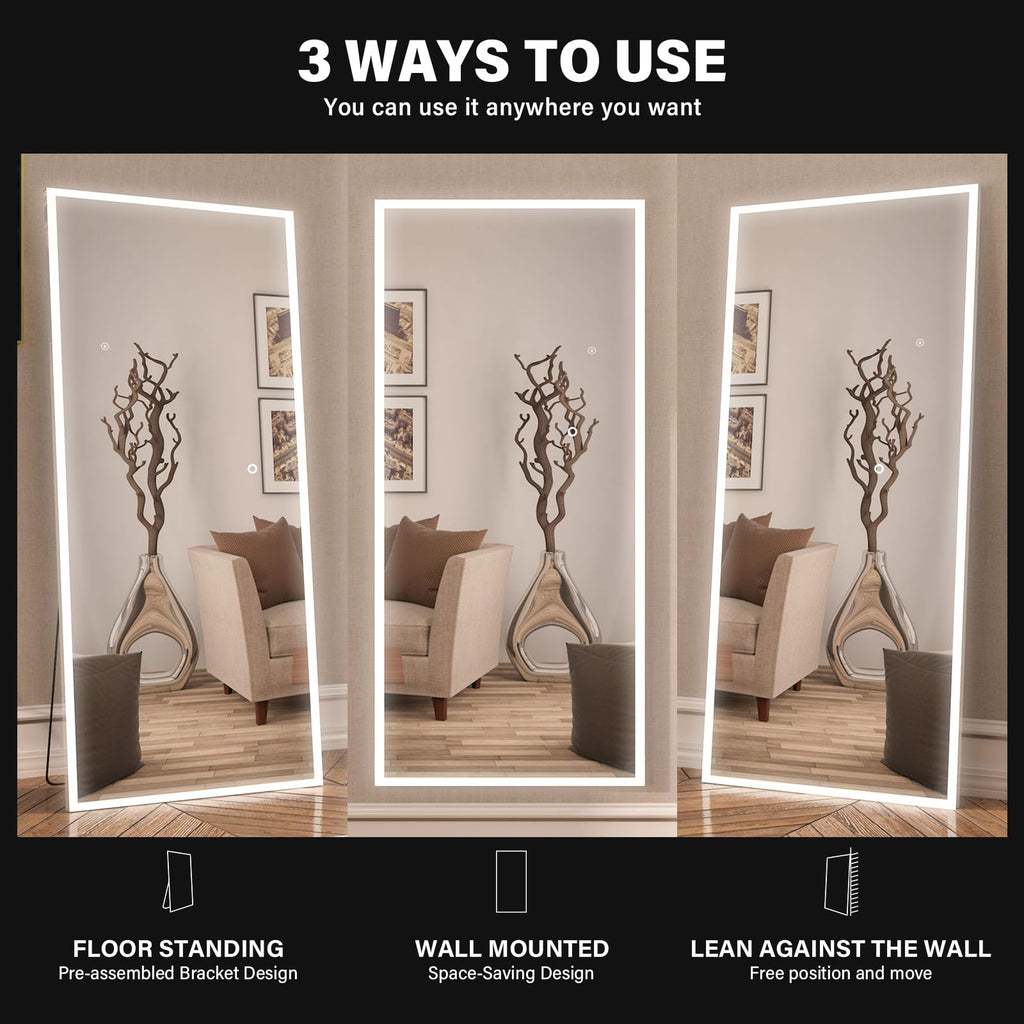 3 WAYS TO USE
You can use it anywhere you want

FLOOR STANDING
Pre-assembled Bracket Design

WALL MOUNTED
Space-Saving Design

LEAN AGAINST THE WALL
Free position and move